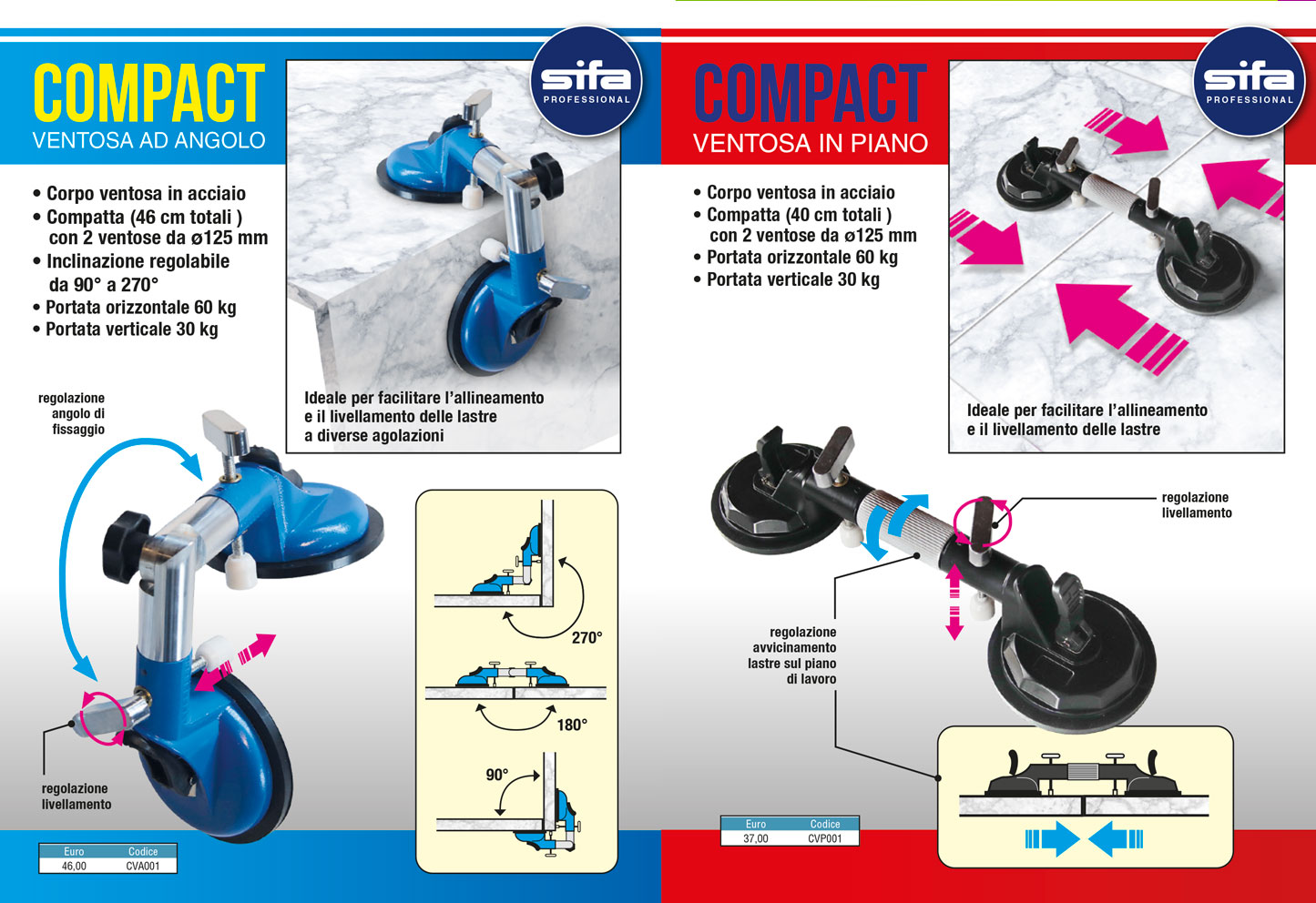 COMPACT
VENTOSA AD ANGOLO

sifa
PROFESSIONAL

• Corpo ventosa in acciaio
• Compatta (46 cm totali ) con 2 ventose da ø125 mm
• Inclinazione regolabile da 90° a 270°
• Portata orizzontale 60 kg
• Portata verticale 30 kg

Ideale per facilitare l'allineamento e il livellamento delle lastre a diverse agolazioni

regolazione angolo di fissaggio

regolazione livellamento

270°

180°

90°

| Euro | Codice |
|---|---|
| 46,00 | CVA001 |

COMPACT
VENTOSA IN PIANO

sifa
PROFESSIONAL

• Corpo ventosa in acciaio
• Compatta (40 cm totali ) con 2 ventose da ø125 mm
• Portata orizzontale 60 kg
• Portata verticale 30 kg

Ideale per facilitare l'allineamento e il livellamento delle lastre

regolazione livellamento

regolazione avvicinamento lastre sul piano di lavoro

| Euro | Codice |
|---|---|
| 37,00 | CVP001 |